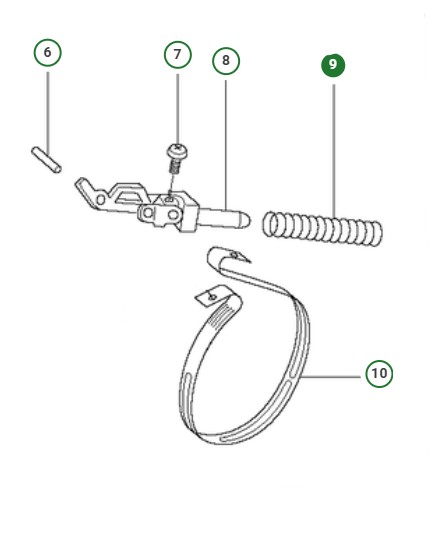 6
7
8
9
10