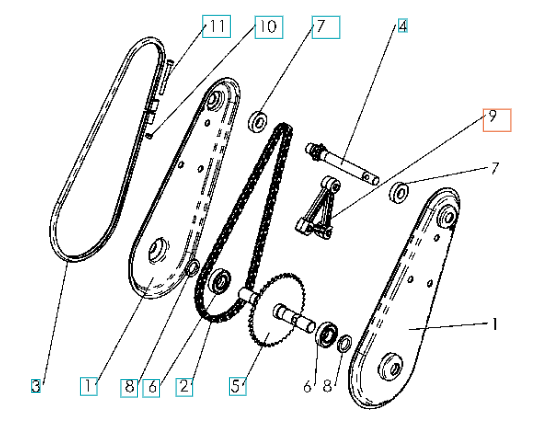 11
10
7
4
9
7
1
3
1
8
6
2
5
6
8