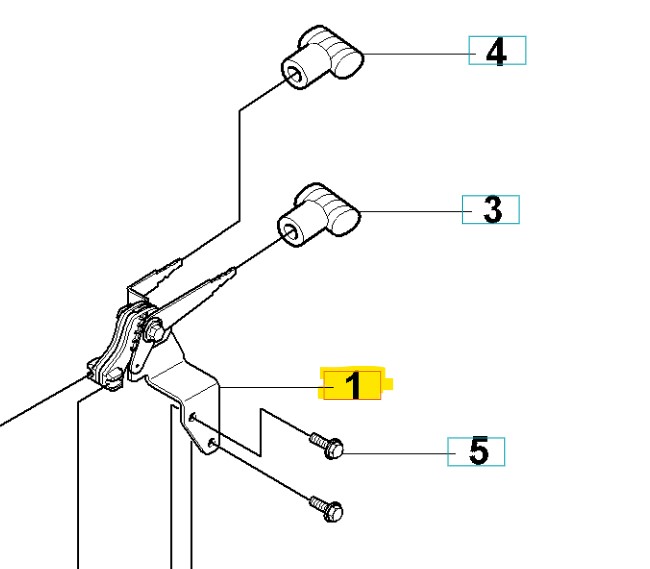 4

3

1

5