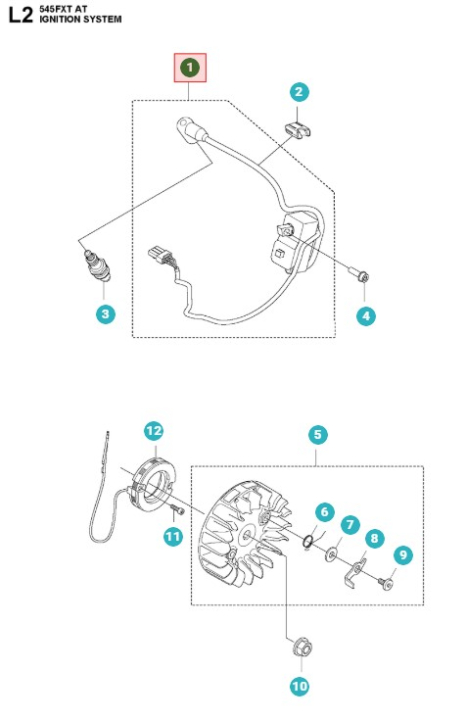 L2 545FXT AT
IGNITION SYSTEM

1

2

3

4

12

5

6

7

8

9

11

10