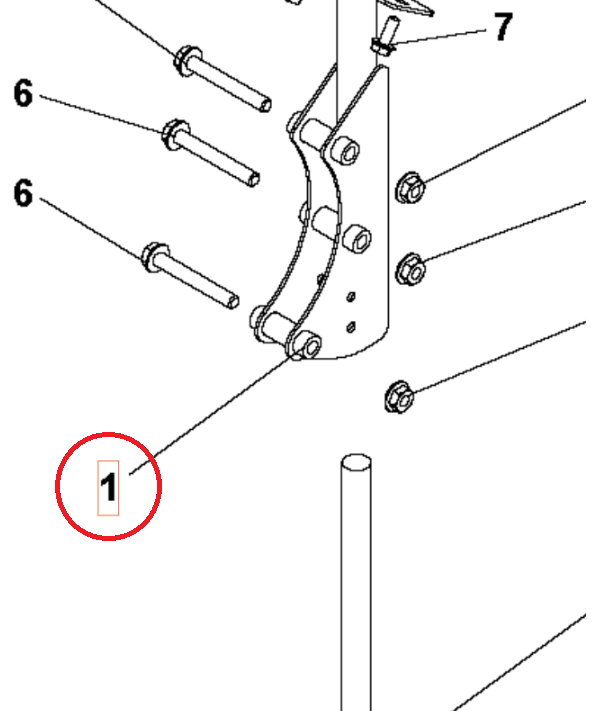 7
6
6
1