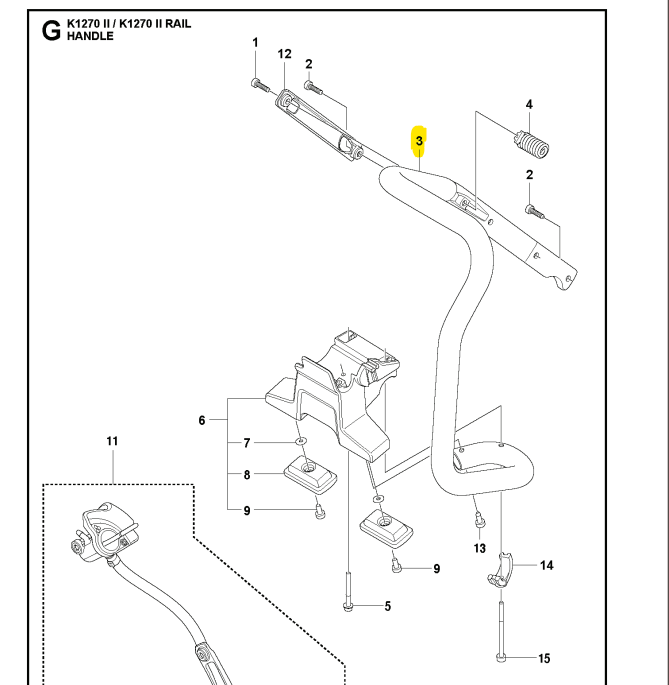 G K1270 II / K1270 II RAIL HANDLE

1
12
2
3
4
2
6
7
8
9
11
9
5
13
14
15