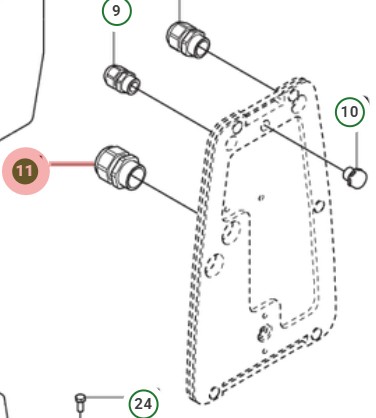 9
10
11
24