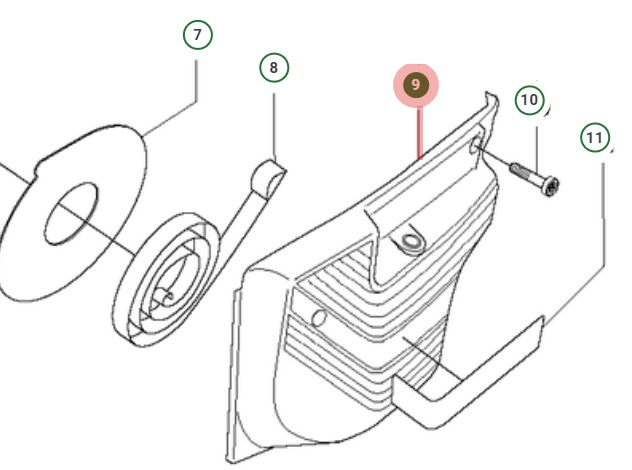 7
8
9
10
11