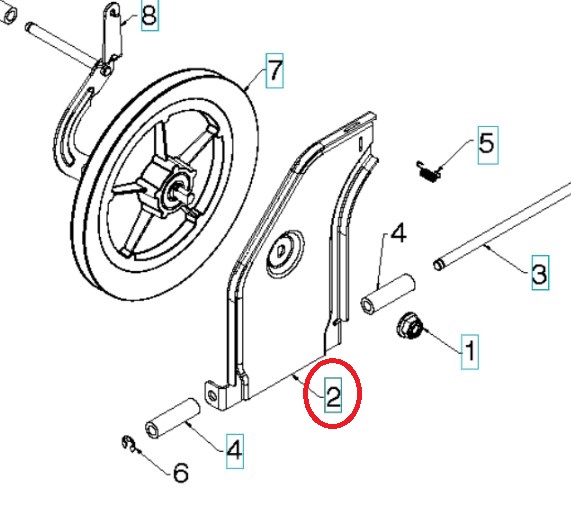 8
7
5
4
3
1
2
4
6