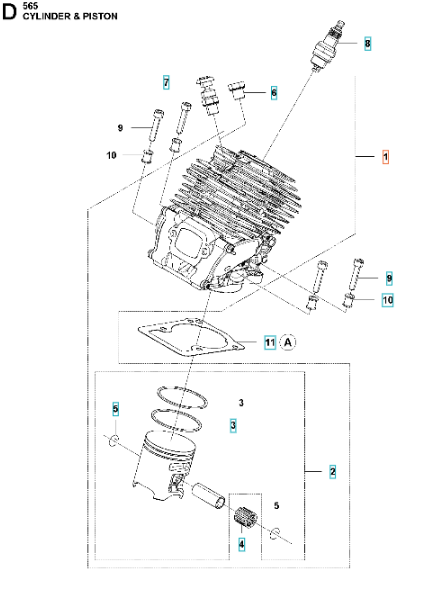 D
565
CYLINDER & PISTON

8
7
6
9
10
1
9
10
11 A
3
5
3
2
5
4