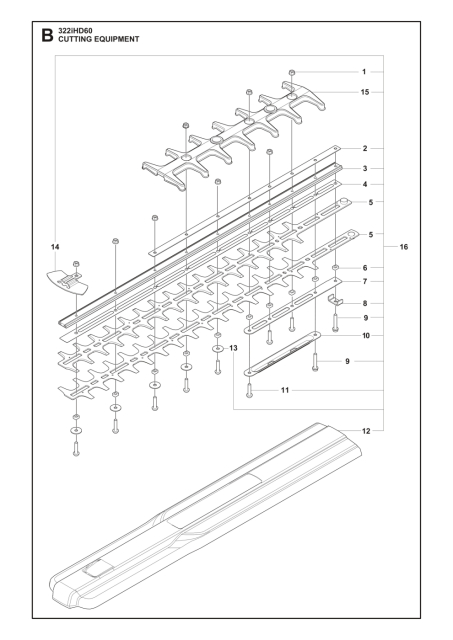 B 322iHD60
CUTTING EQUIPMENT

1
15
2
3
4
5
5
14
16
6
7
8
9
10
13
9
11
12