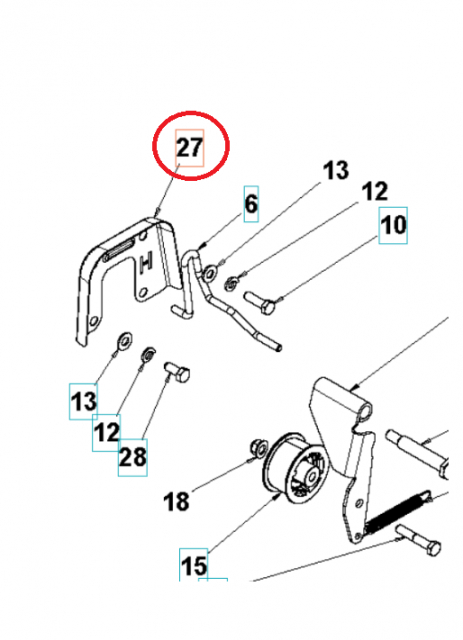 27
13
6
12
10
H
13
12
28
18
15