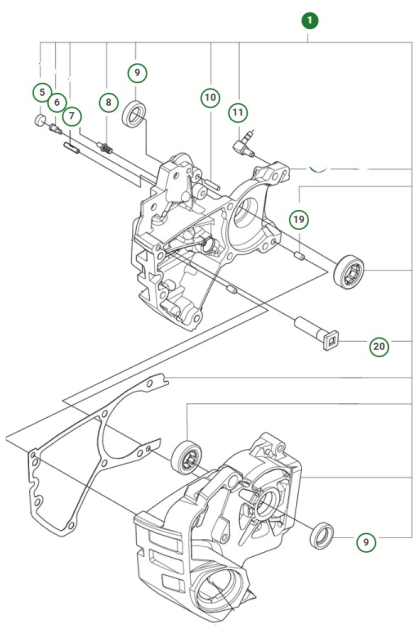 1

5
6
7
8
9
10
11
19
20
9