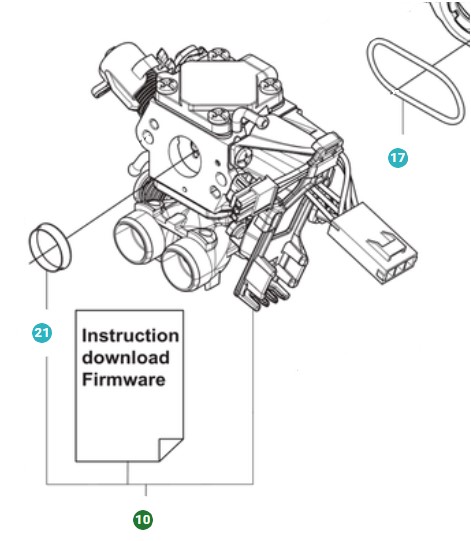 17

21

Instruction download Firmware

10