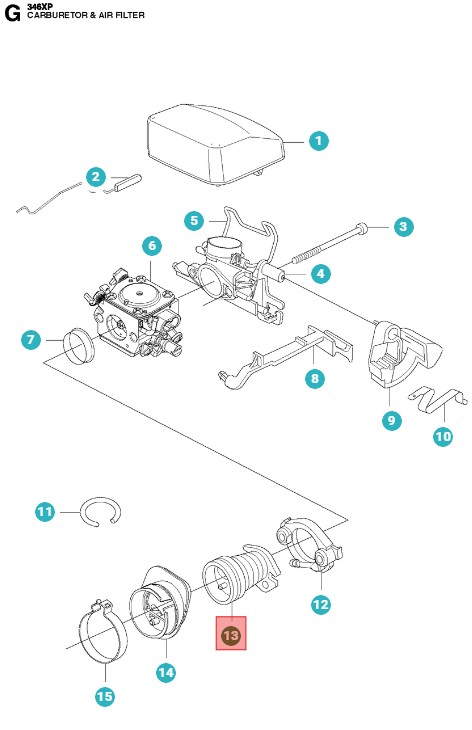 G 346XP
CARBURETOR & AIR FILTER

1
2
5
3
6
4
7
8
9
10
11
12
13
14
15