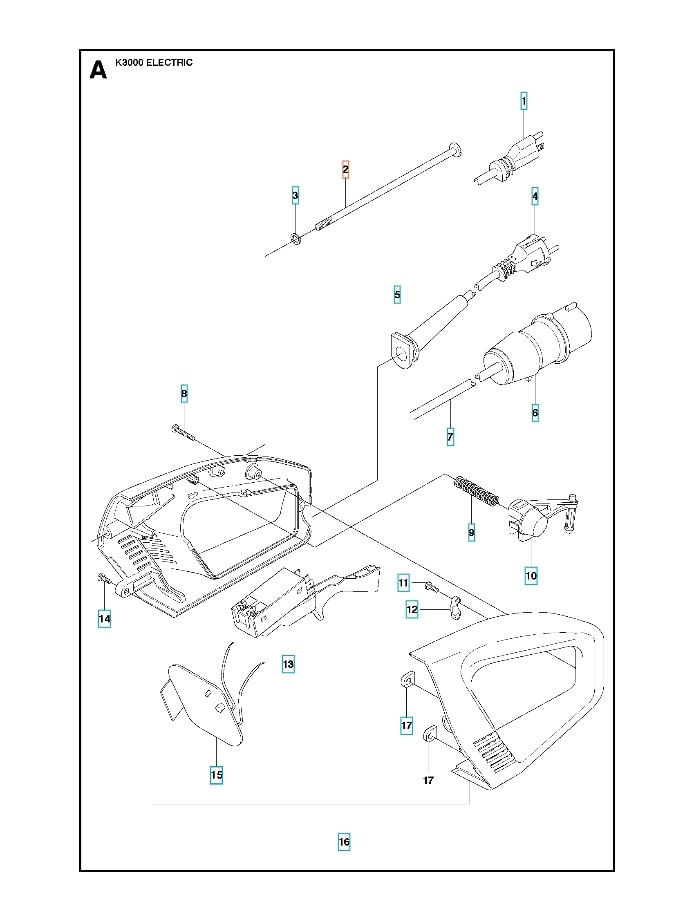 A K3000 ELECTRIC

1
2
3
4
5
6
7
8
9
10
11
12
13
14
15
17
17
16