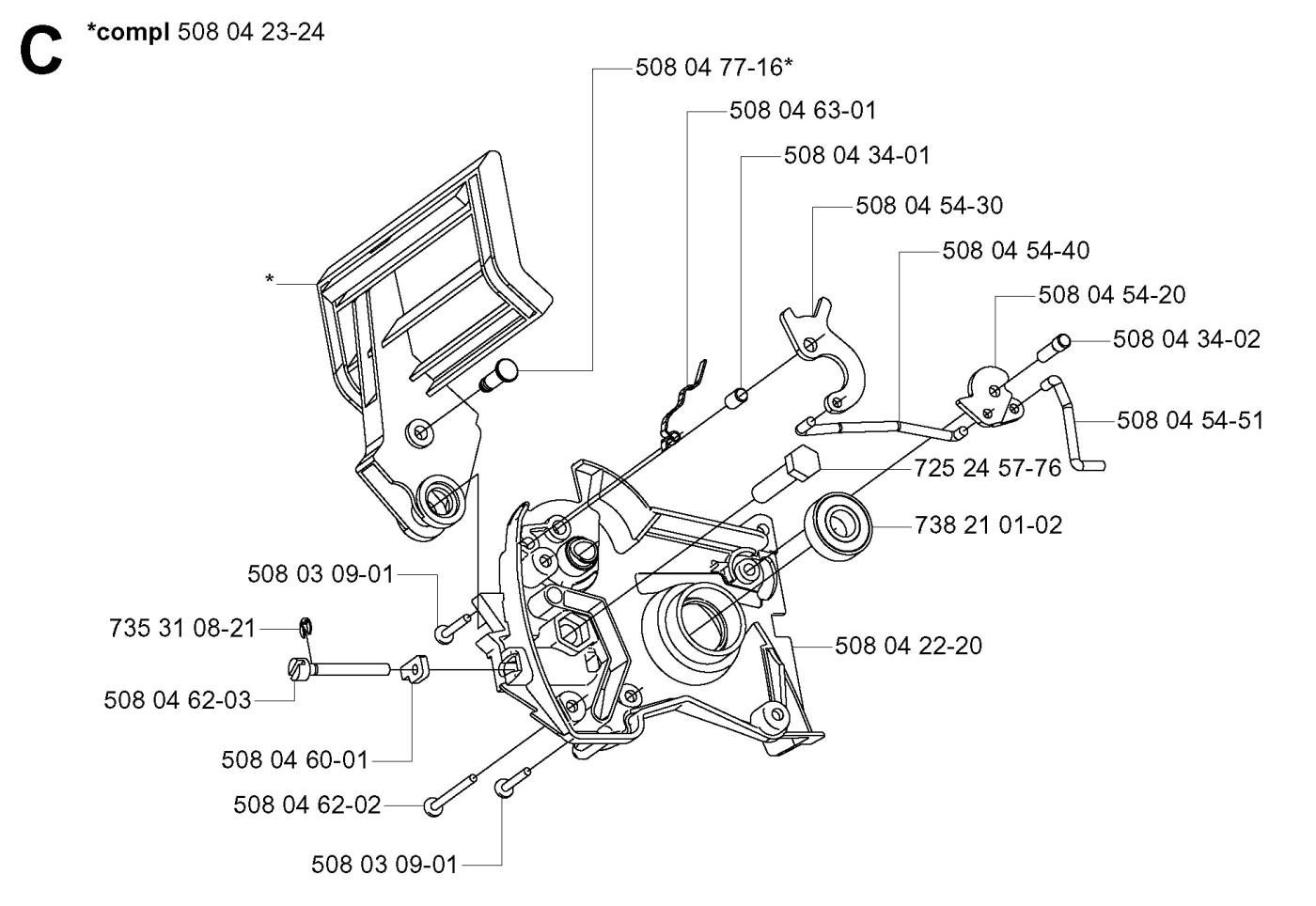 C *compl 508 04 23-24

508 04 77-16*
508 04 63-01
508 04 34-01
508 04 54-30
508 04 54-40
508 04 54-20
508 04 34-02
508 04 54-51
*
725 24 57-76
738 21 01-02
508 03 09-01
735 31 08-21
508 04 22-20
508 04 62-03
508 04 60-01
508 04 62-02
508 03 09-01