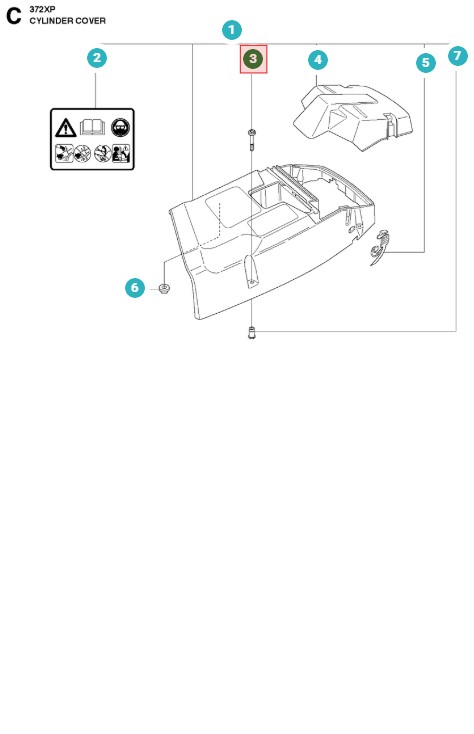 C
372XP
CYLINDER COVER

1
2
3
4
5
7
6