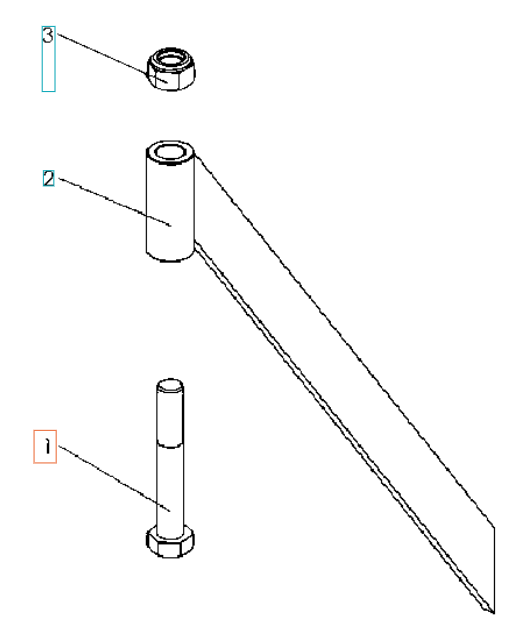 3

2

1