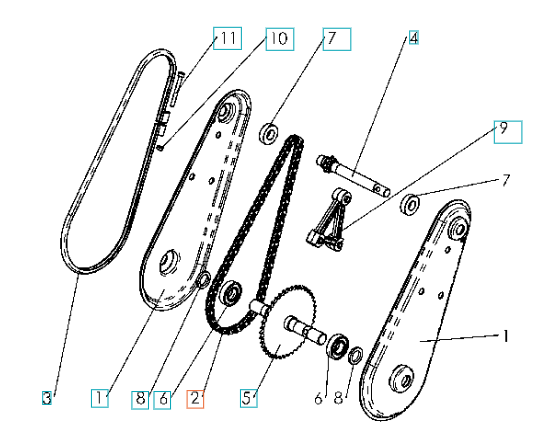 11
10
7
4
9
7
1
3
1
8
6
2
5
6
8