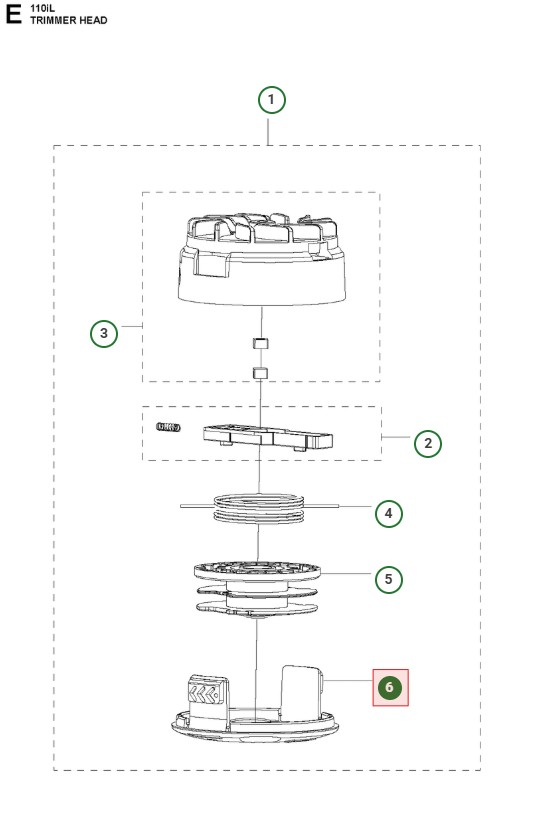 E 110iL
TRIMMER HEAD

1

3

2

4

5

6