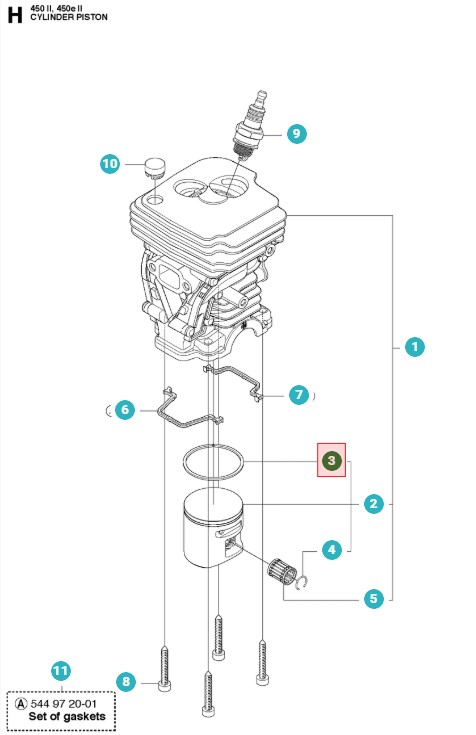 H 450 II, 450e II
CYLINDER PISTON

9
10
1
7
6
3
2
4
5
11
8

A 544 97 20-01
Set of gaskets