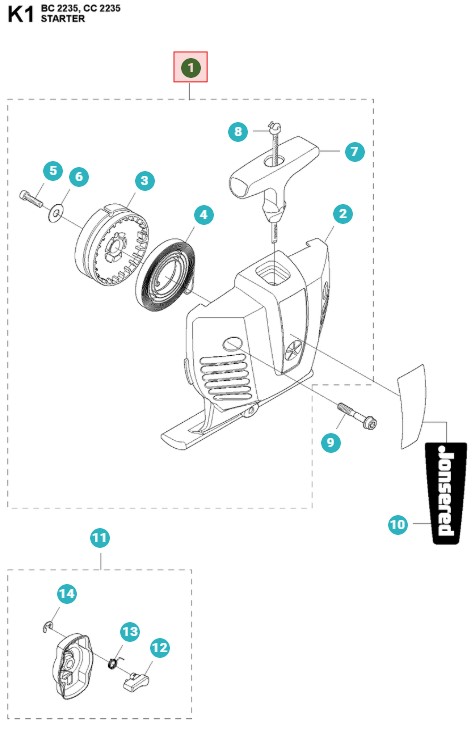 K1 BC 2235, CC 2235
STARTER

1

8

7

5

6

3

4

2

9

Jonsered

10

11

14

13

12