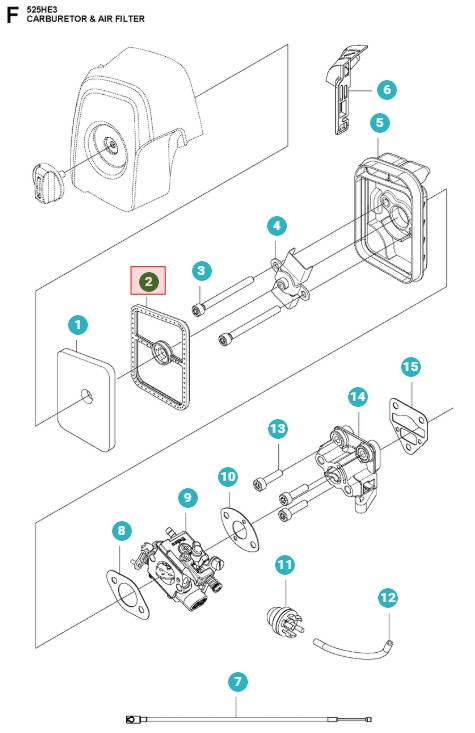 F
525HE3
CARBURETOR & AIR FILTER

6
5
4
3
2
1
15
14
13
10
9
8
11
12
7