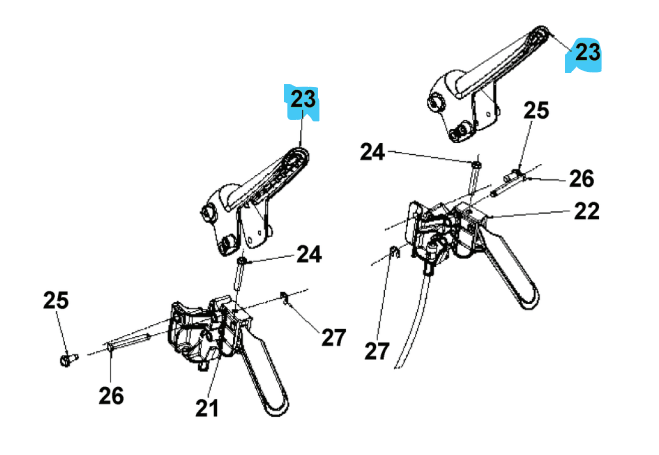 23
23
25
24
26
22
24
25
27
27
26
21