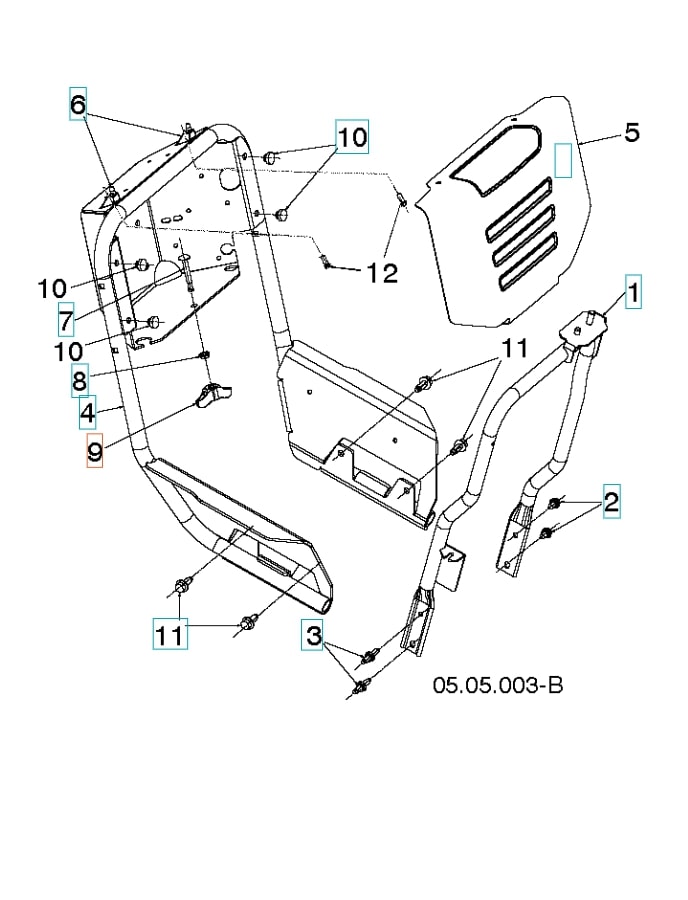 6
10
5
12
10
7
10
1
11
8
4
9
2
11
3
05.05.003-B