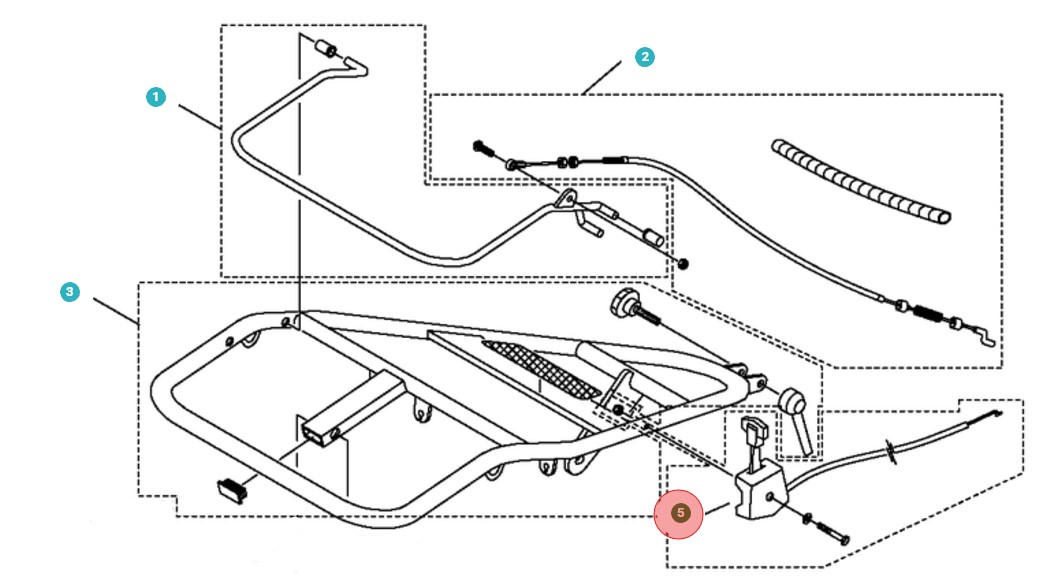 1
2
3
5