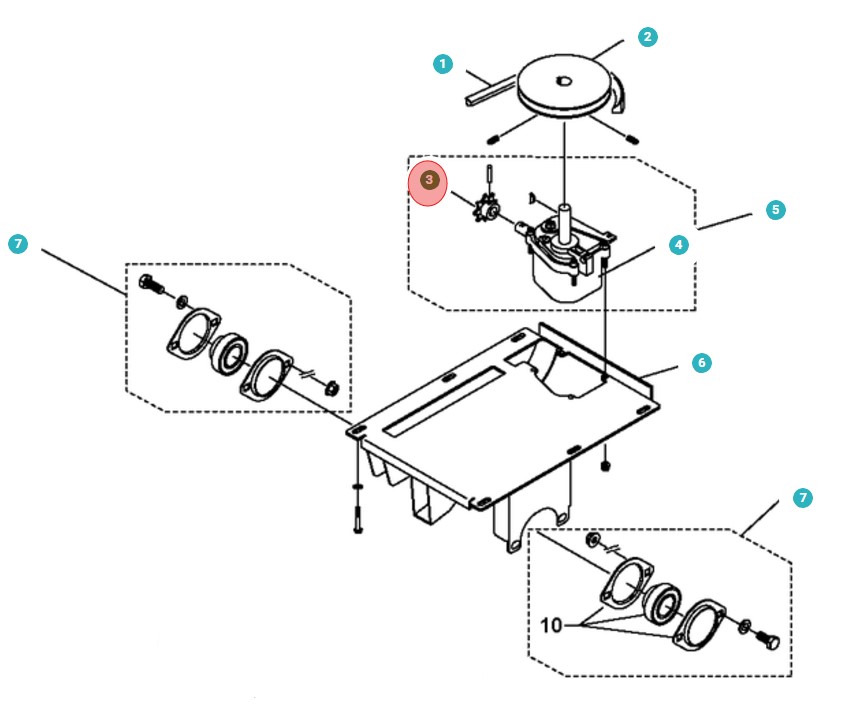 1
2
3
5
4
7
6
7
10