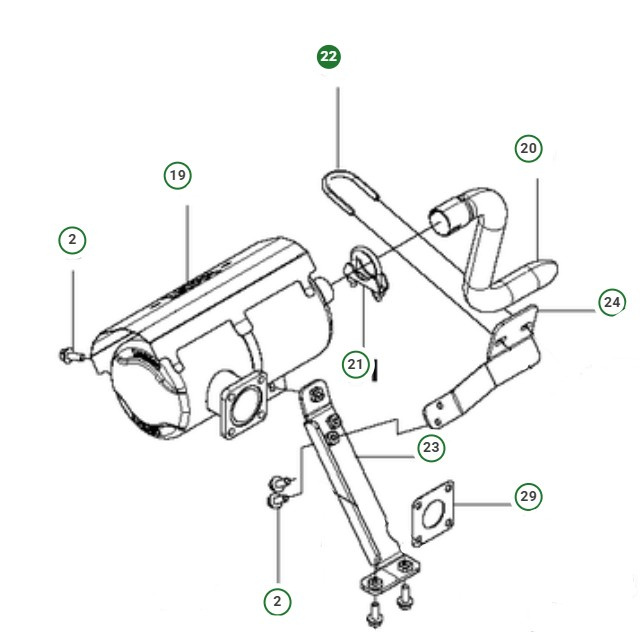 22
20
19
2
24
21
23
29
2