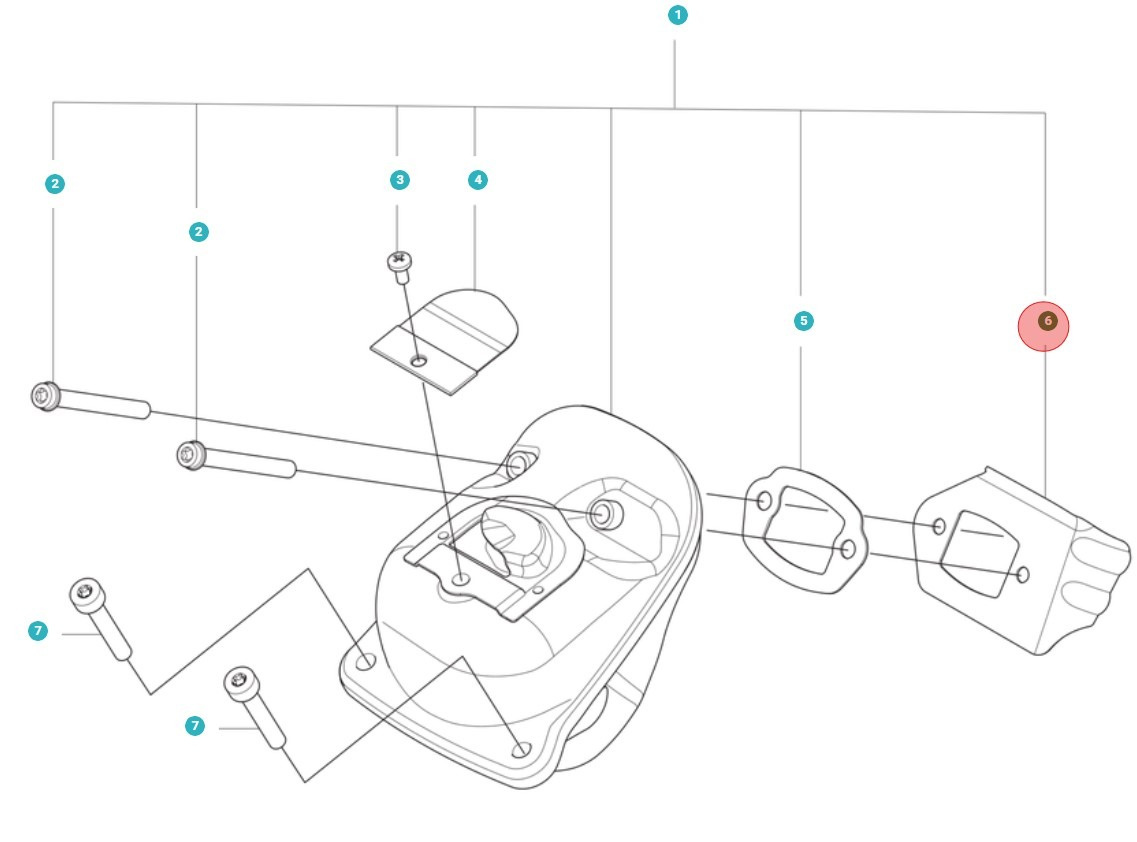 1
2
2
3
4
5
6
7
7