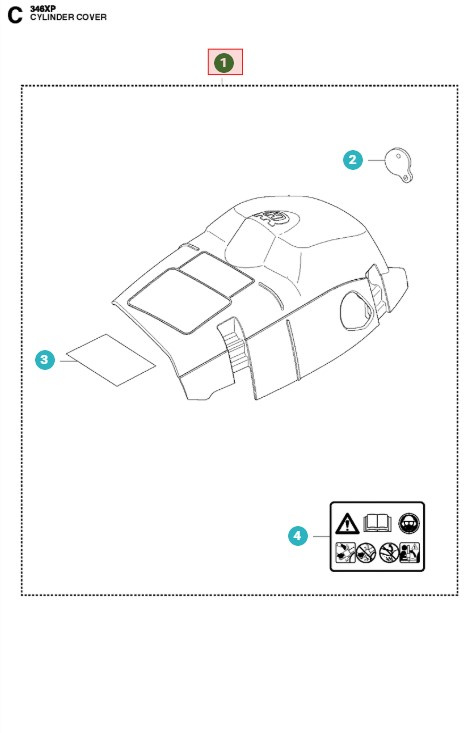 C
346XP
CYLINDER COVER

1

2

3

4