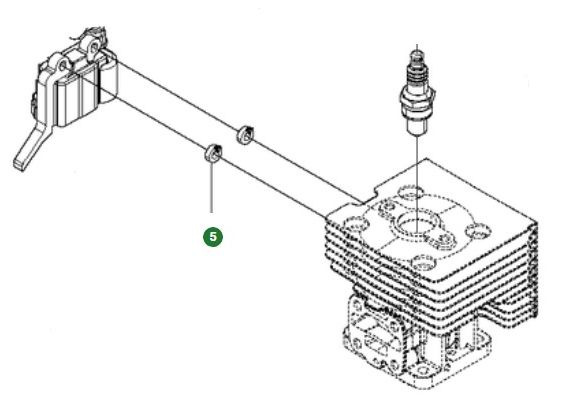 5