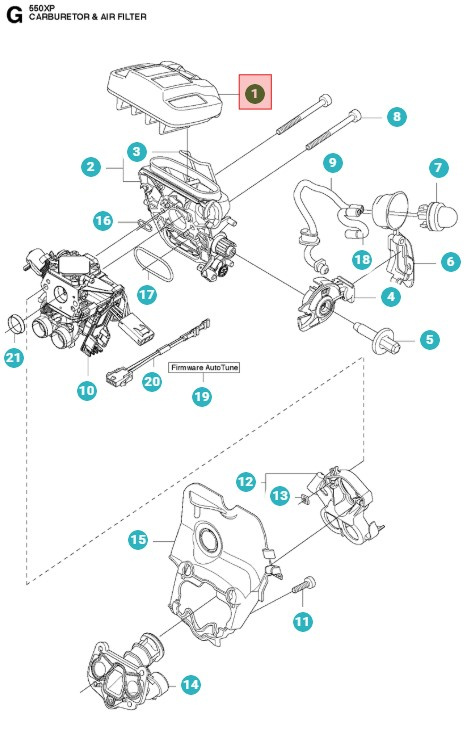 G
550XP
CARBURETOR & AIR FILTER

1
8
3
2
9
7
16
18
6
17
4
5
21
10
20
Firmware AutoTune
19
12
13
15
11
14