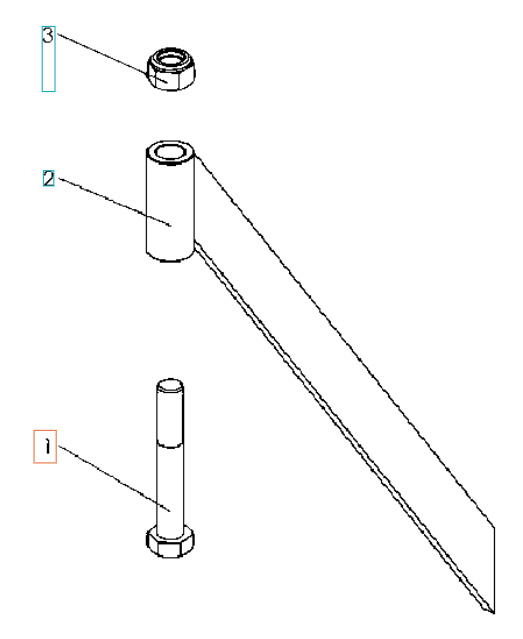 3
2
1