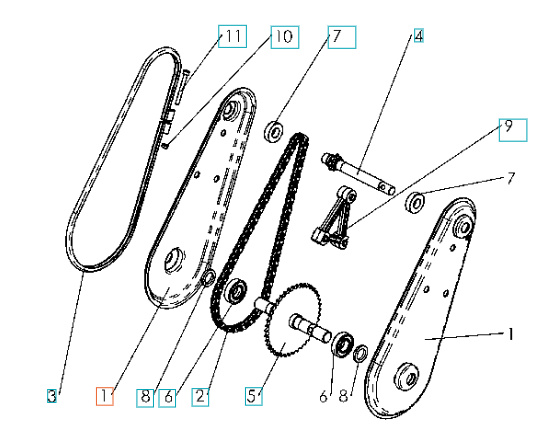 11
10
7
4
9
7
1
3
1
8
6
2
5
6
8