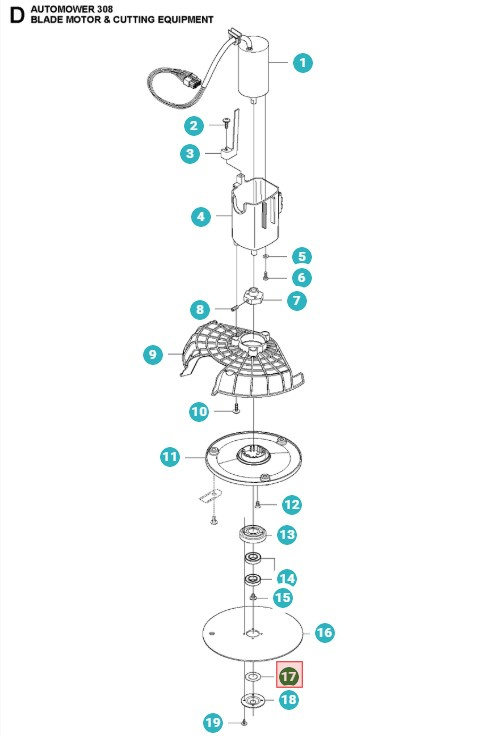 D AUTOMOWER 308
BLADE MOTOR & CUTTING EQUIPMENT

1
2
3
4
5
6
7
8
9
10
11
12
13
14
15
16
17
18
19