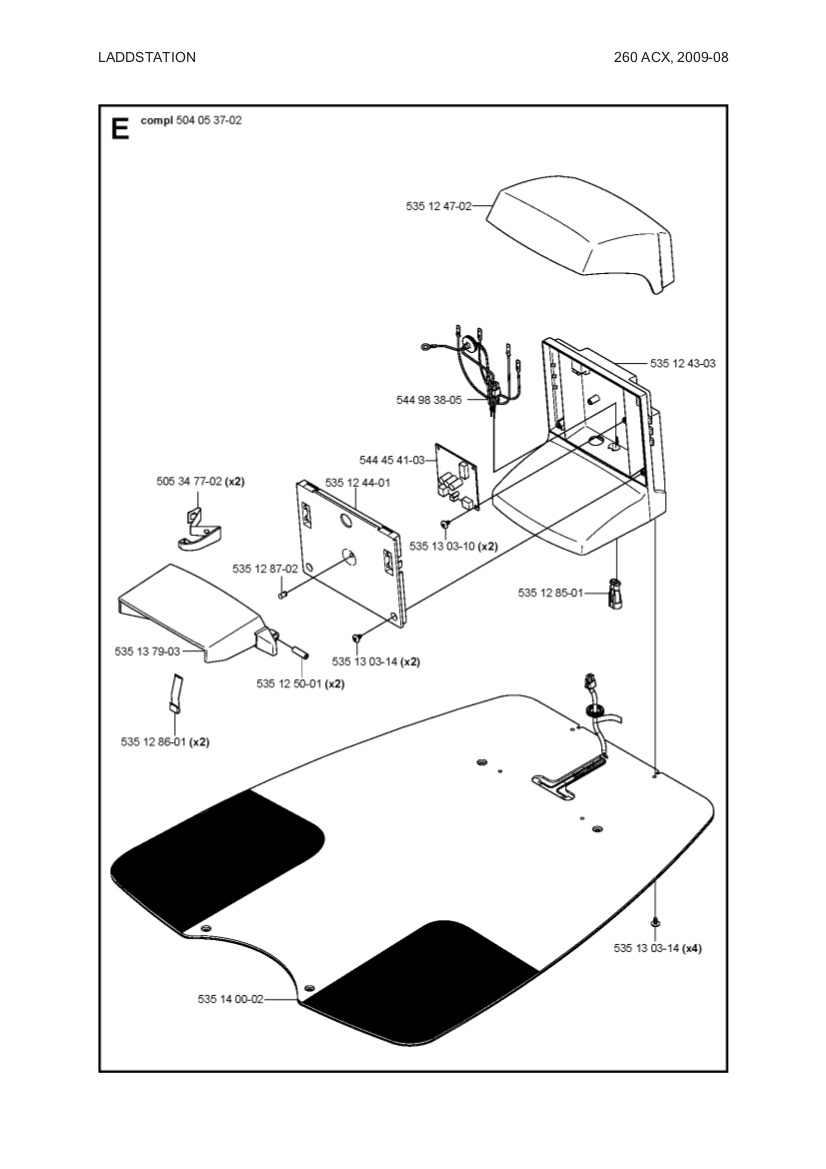 LADDSTATION

260 ACX, 2009-08

E compl 504 05 37-02

535 12 47-02

535 12 43-03

544 98 38-05

544 45 41-03

505 34 77-02 (x2)

535 12 44-01

535 13 03-10 (x2)

535 12 87-02

535 12 85-01

535 13 79-03

535 13 03-14 (x2)

535 12 50-01 (x2)

535 12 86-01 (x2)

535 13 03-14 (x4)

535 14 00-02