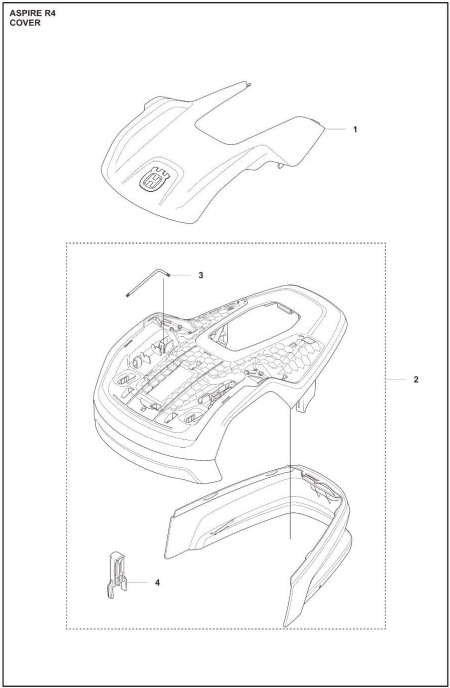 ASPIRE R4
COVER

1

3

2

4