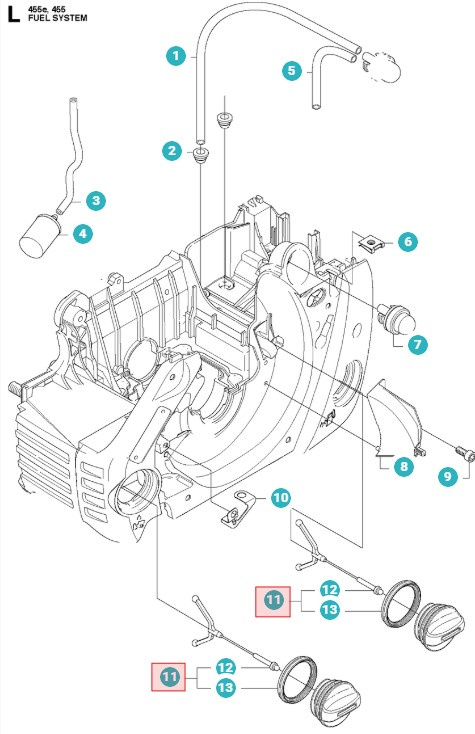 L
455e, 455
FUEL SYSTEM

1
5
2
3
4
6
7
8
9
10
11
12
13
11
12
13