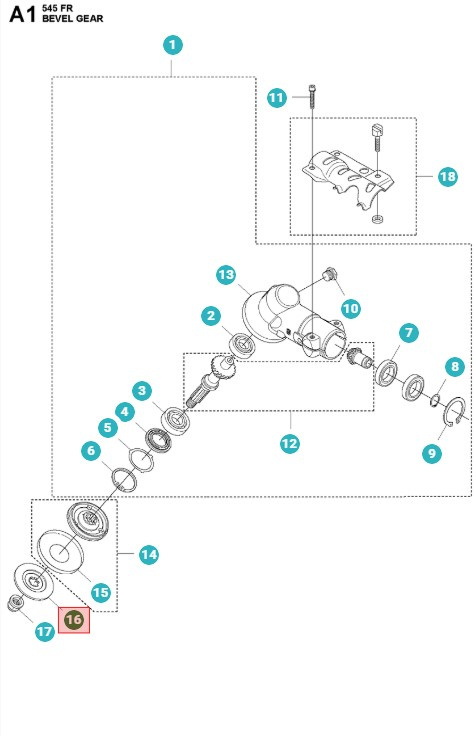 A1 545 FR
BEVEL GEAR

1
11
18
13
10
2
7
8
3
4
5
6
12
9
14
15
16
17