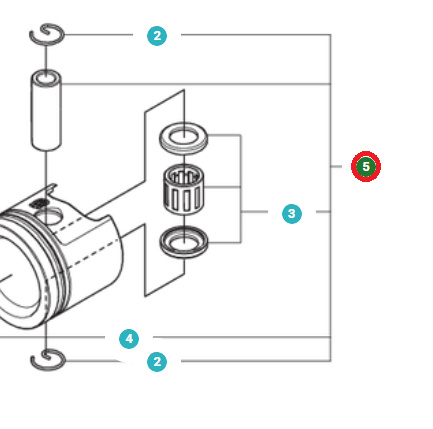 2
5
3
4
2