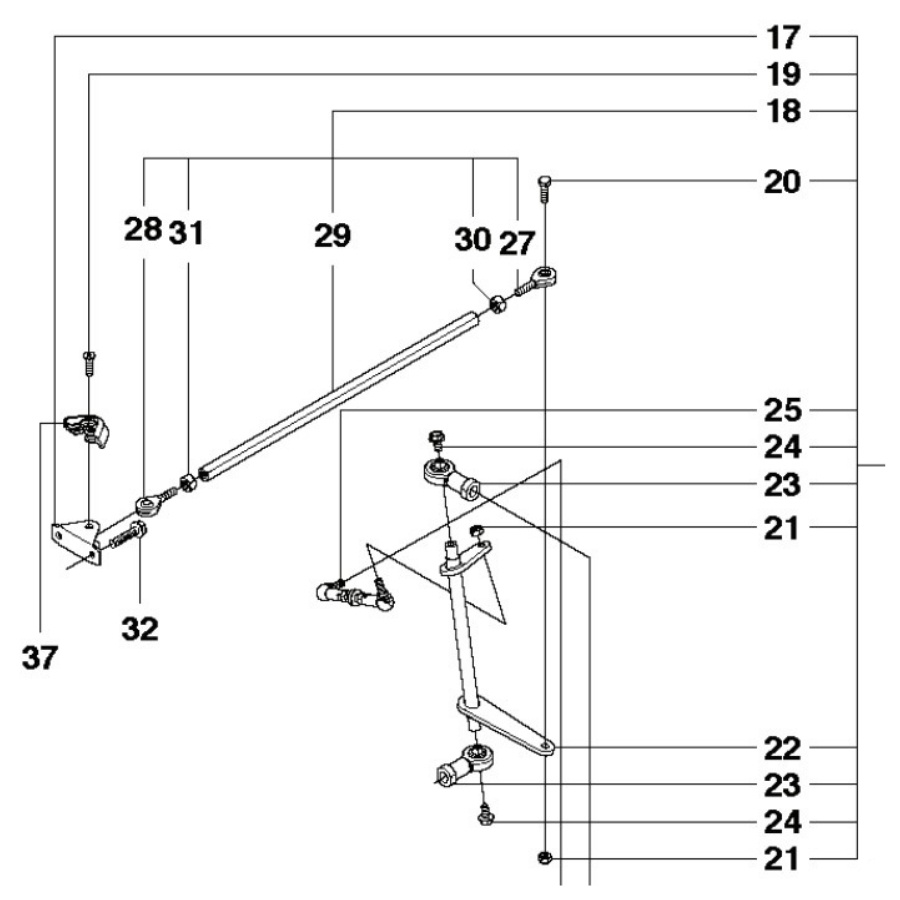 17
19
18
20
28 31
29
30 27
25
24
23
21
32
37
22
23
24
21