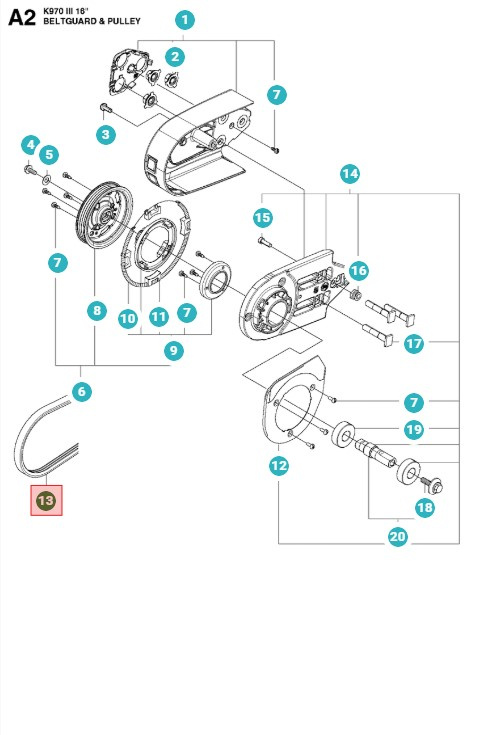 A2 K970 III 16"
BELTGUARD & PULLEY

1
2
7
3
4
5
14
15
16
7
8
10
11
7
17
9
6
7
19
12
13
18
20