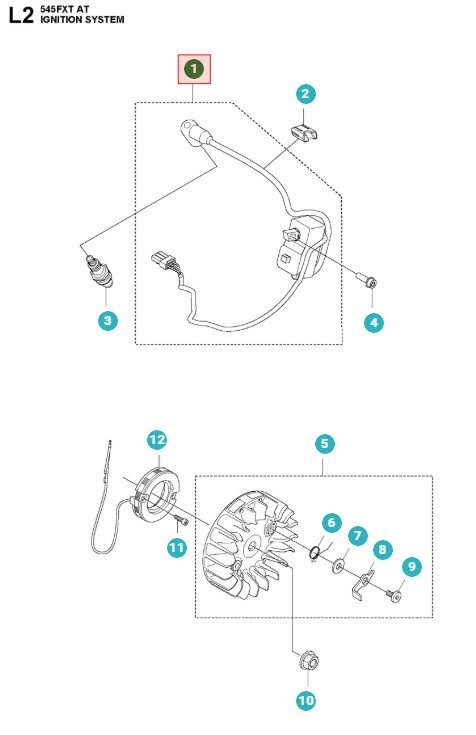 L2 545FXT AT
IGNITION SYSTEM

1
2
3
4
12
5
6
7
8
9
11
10