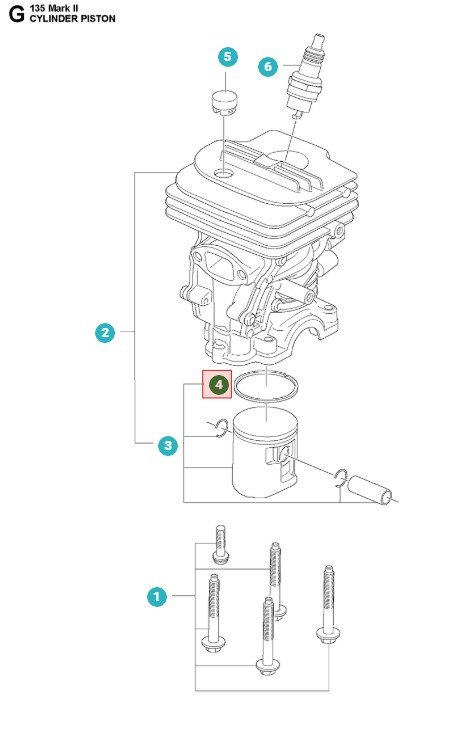 G 135 Mark II
CYLINDER PISTON

5
6
2
4
3
1