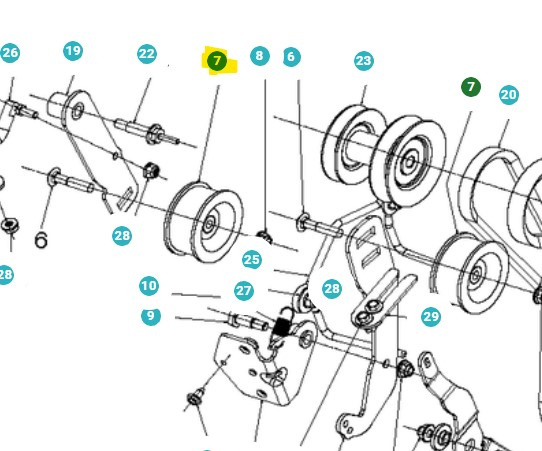 26
19
22
7
8
6
23
7
20
6
28
28
25
10
27
28
9
29