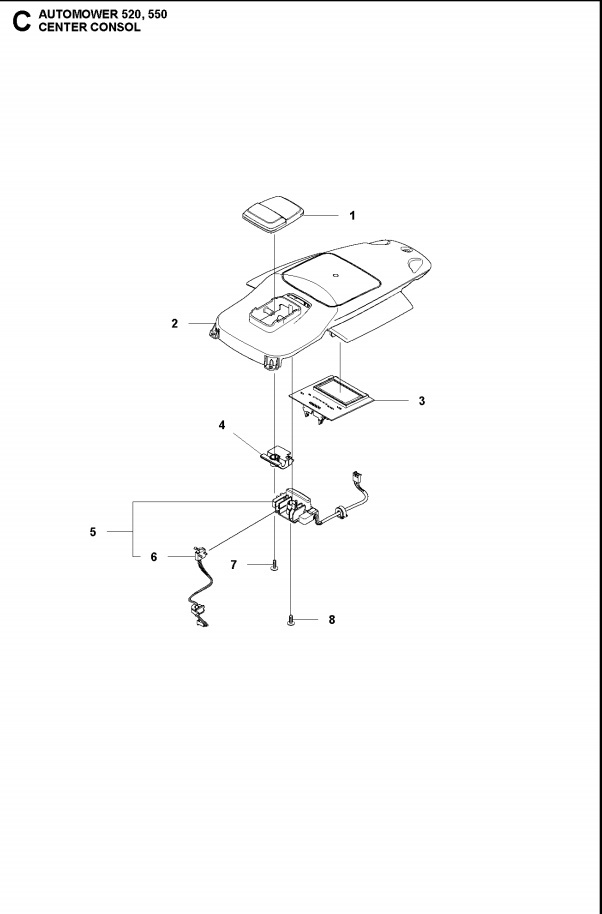 C AUTOMOWER 520, 550
CENTER CONSOL

1
2
3
4
5
6
7
8