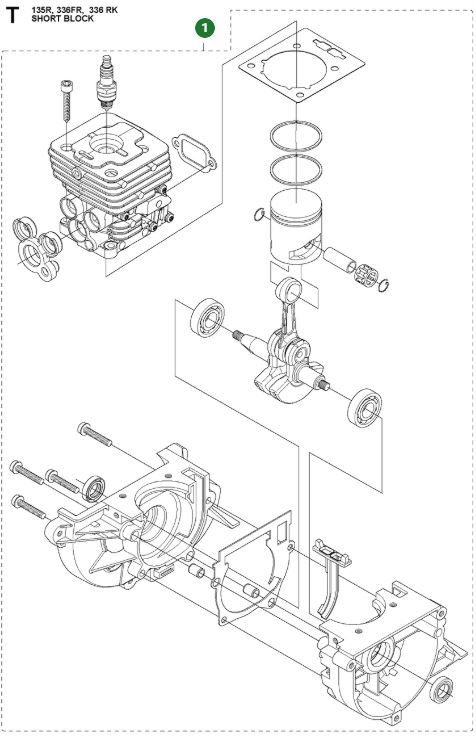 T
135R, 336FR, 336 RK
SHORT BLOCK

1