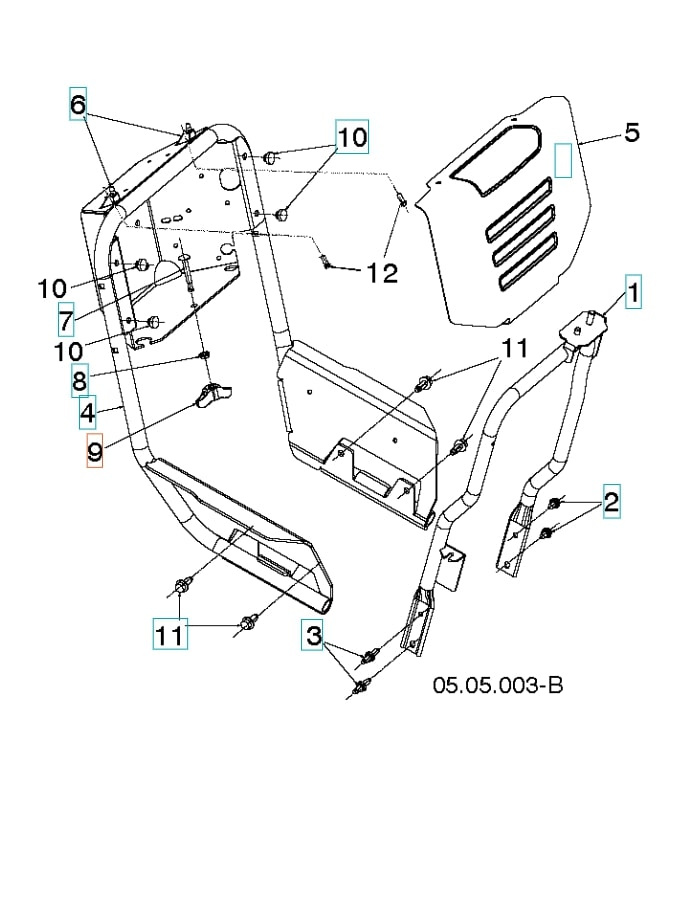 6
10
5
12
10
7
10
1
11
8
4
9
2
11
3
05.05.003-B