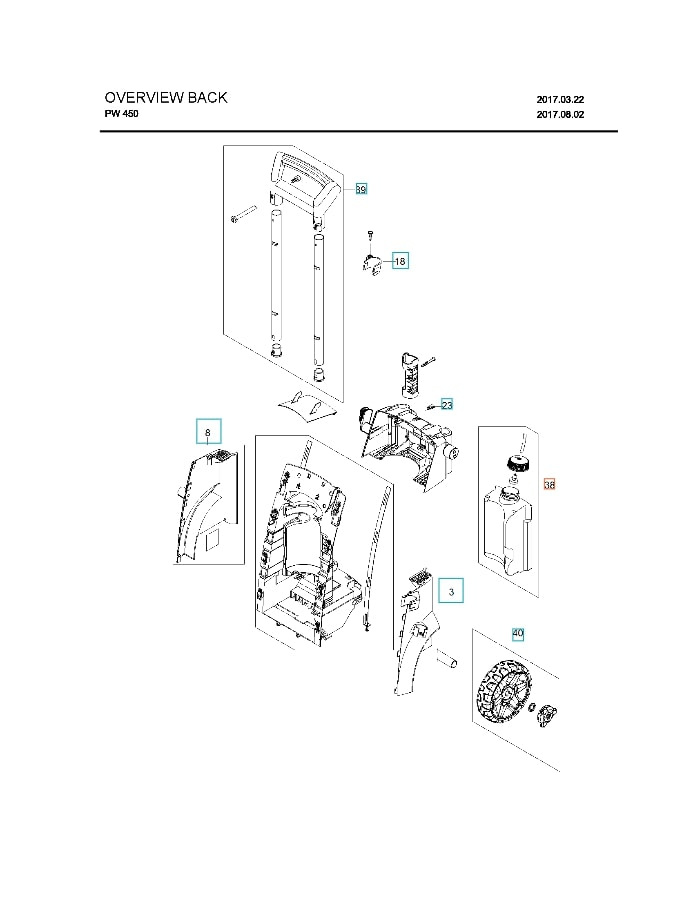 OVERVIEW BACK
PW 450

2017.03.22
2017.08.02

39
18
23
8
38
3
40